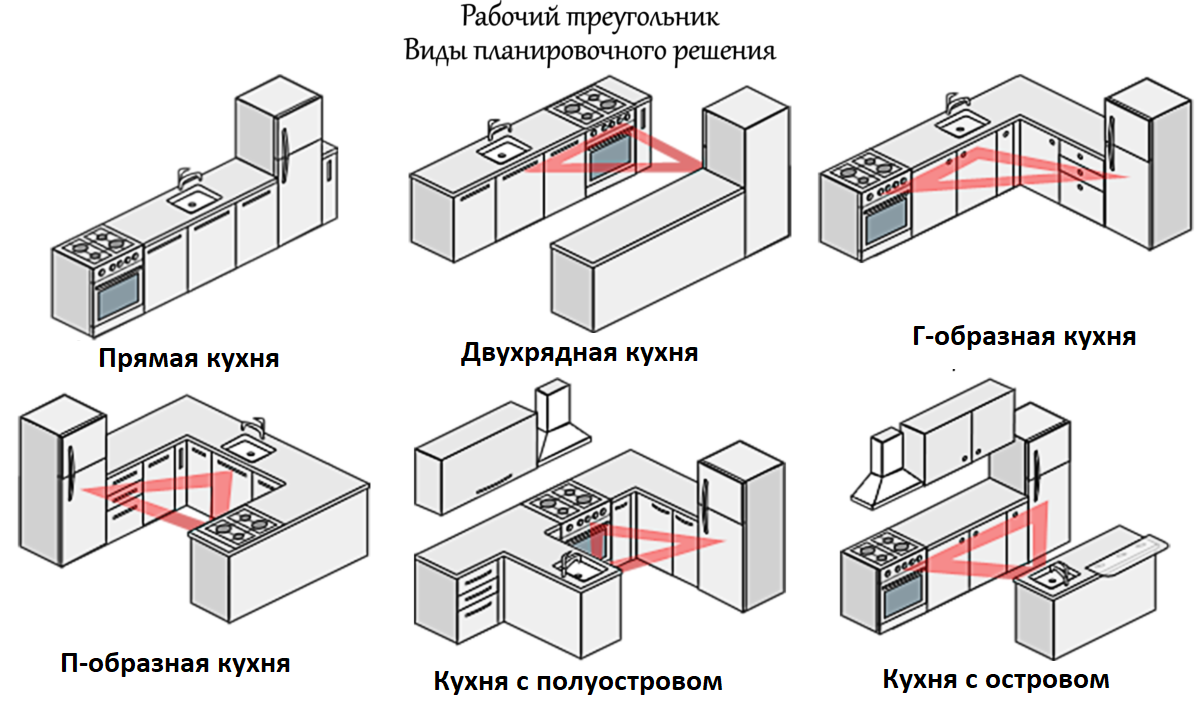 Рабочий треугольник
Виды планировочного решения

Прямая кухня

Двухрядная кухня

Г-образная кухня

П-образная кухня

Кухня с полуостровом

Кухня с островом